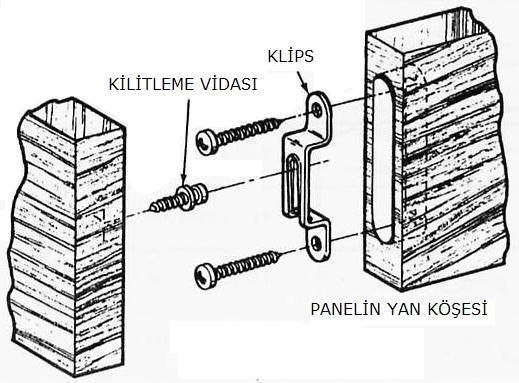 KLİPS

KİLİTLEME VİDASI

PANELİN YAN KÖŞESİ