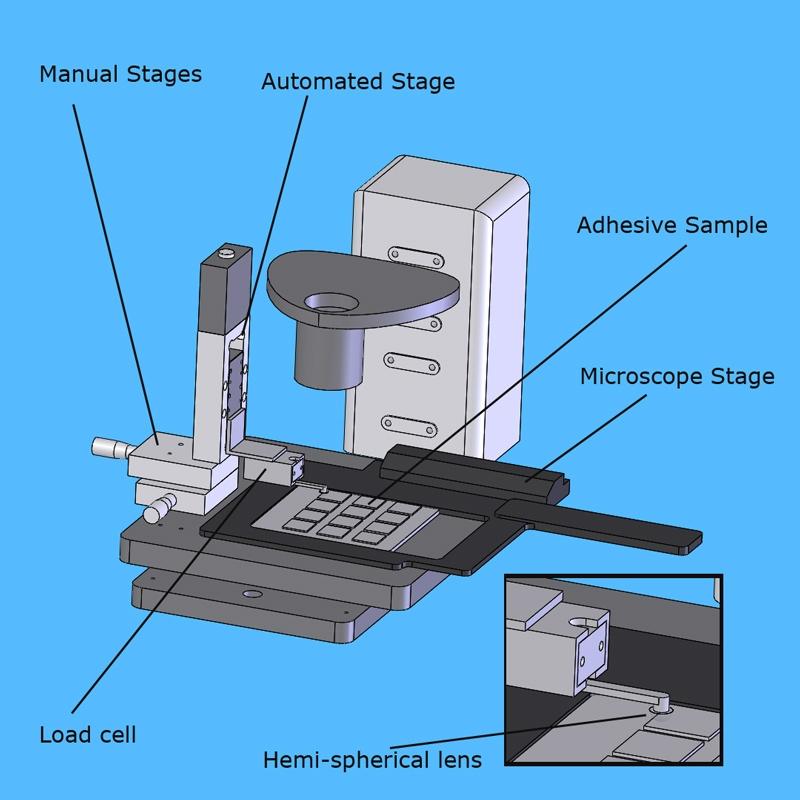 Manual Stages
Automated Stage
Adhesive Sample
Microscope Stage
Load cell
Hemi-spherical lens