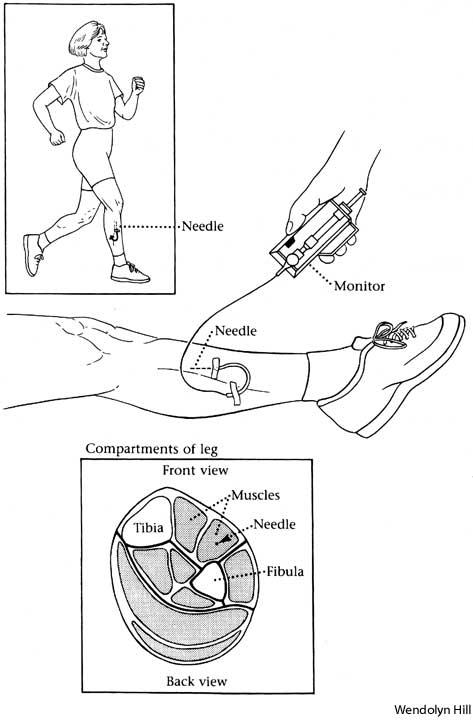 Needle

Monitor

Needle

Compartments of leg

Front view

Muscles

Tibia

Needle

Fibula

Back view

Wendolyn Hill