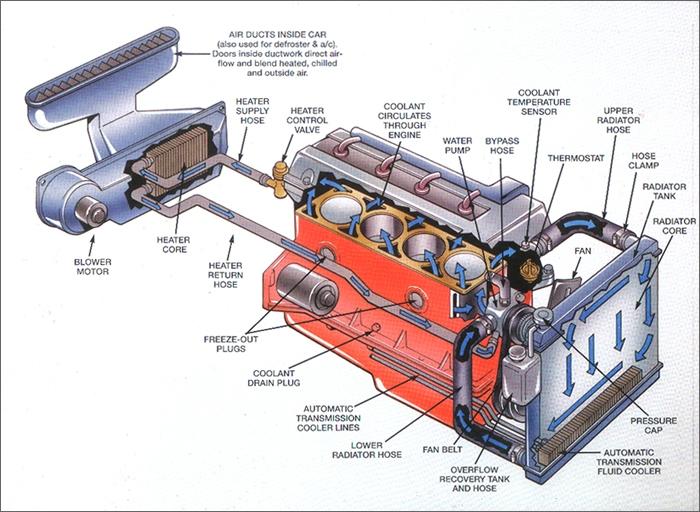 AIR DUCTS INSIDE CAR (also used for defroster & a/c). Doors inside ductwork direct airflow and blend heated, chilled and outside air.

HEATER SUPPLY HOSE

HEATER CONTROL VALVE

COOLANT CIRCULATES THROUGH ENGINE

WATER PUMP

BYPASS HOSE

COOLANT TEMPERATURE SENSOR

THERMOSTAT

UPPER RADIATOR HOSE

HOSE CLAMP

RADIATOR TANK

RADIATOR CORE

FAN

HEATER CORE

BLOWER MOTOR

HEATER RETURN HOSE

FREEZE-OUT PLUGS

COOLANT DRAIN PLUG

AUTOMATIC TRANSMISSION COOLER LINES

LOWER RADIATOR HOSE

FAN BELT

OVERFLOW RECOVERY TANK AND HOSE

PRESSURE CAP

AUTOMATIC TRANSMISSION FLUID COOLER