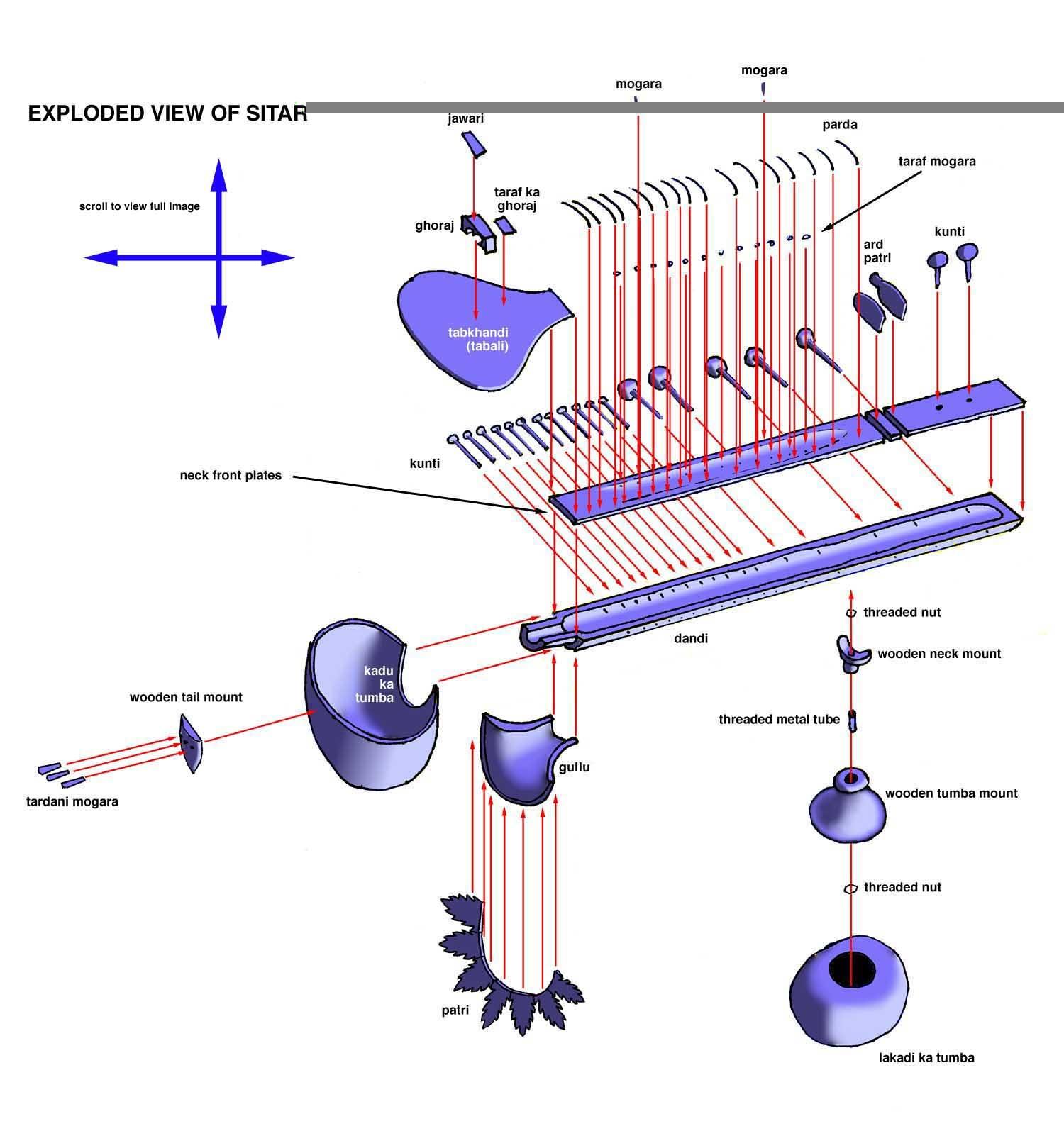 EXPLODED VIEW OF SITAR

scroll to view full image

mogara

mogara

jawari

parda

taraf mogara

taraf ka ghoraj

ghoraj

ard patri

kunti

tabkhandi (tabali)

kunti

neck front plates

threaded nut

dandi

wooden neck mount

kadu ka tumba

wooden tail mount

threaded metal tube

gullu

tardani mogara

wooden tumba mount

threaded nut

patri

lakadi ka tumba