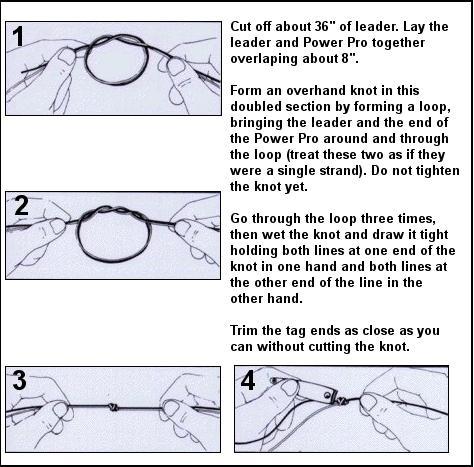 1

Cut off about 36" of leader. Lay the leader and Power Pro together overlaping about 8".

Form an overhand knot in this doubled section by forming a loop, bringing the leader and the end of the Power Pro around and through the loop (treat these two as if they were a single strand). Do not tighten the knot yet.

2

Go through the loop three times, then wet the knot and draw it tight holding both lines at one end of the knot in one hand and both lines at the other end of the line in the other hand.

Trim the tag ends as close as you can without cutting the knot.

3

4