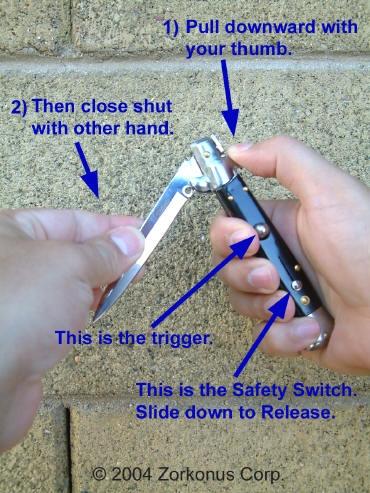 1) Pull downward with your thumb.

2) Then close shut with other hand.

This is the trigger.

This is the Safety Switch. Slide down to Release.

© 2004 Zorkonus Corp.