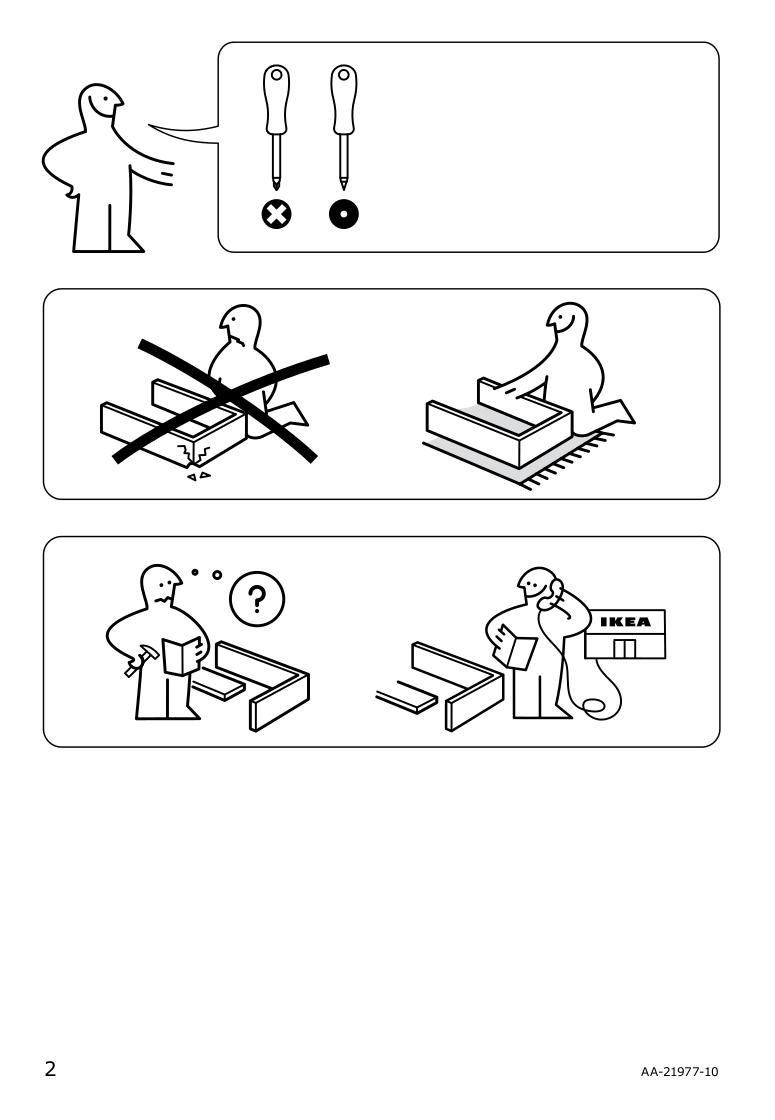 ?

IKEA

2

AA-21977-10